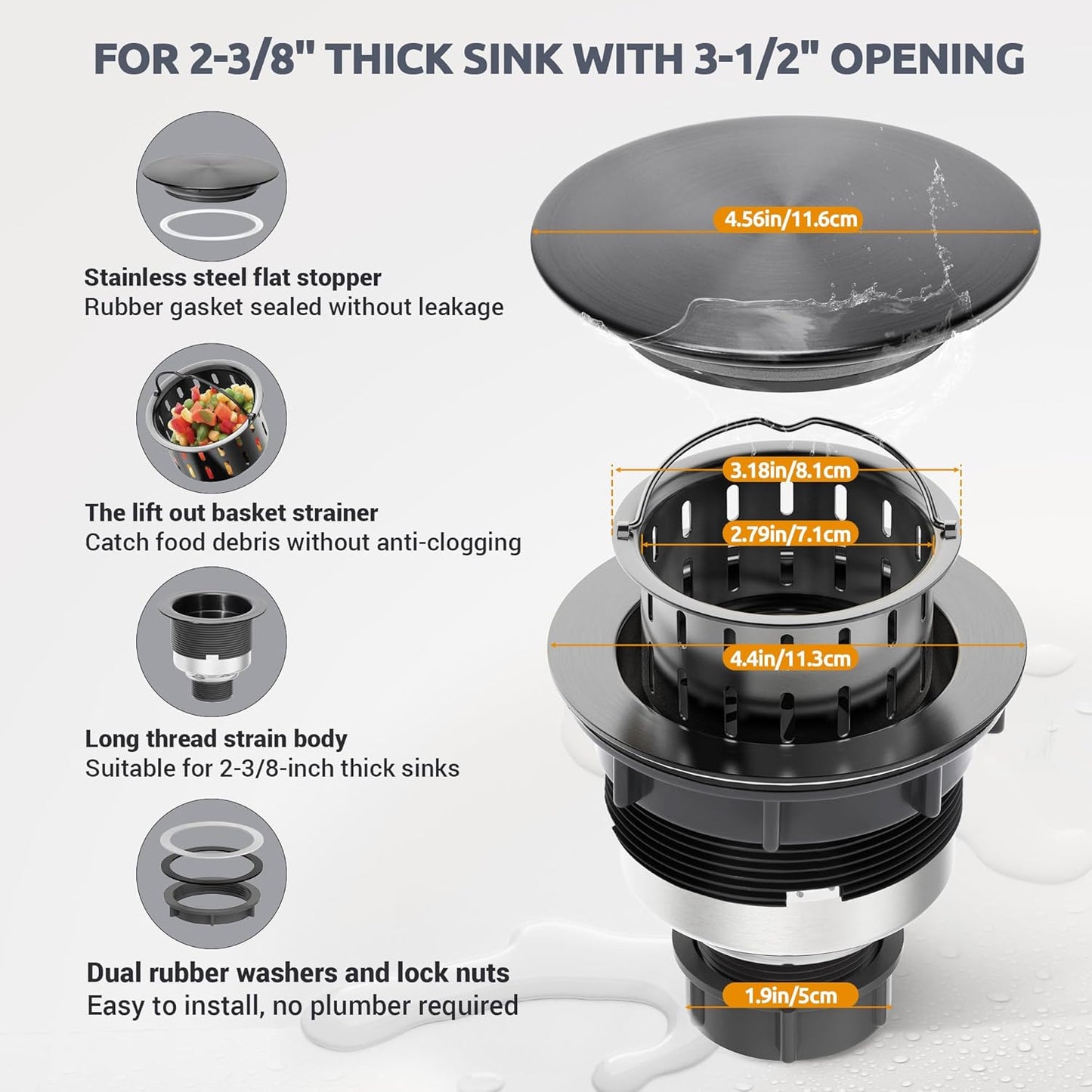 FOR 2-3/8" THICK SINK WITH 3-1/2" OPENING

Stainless steel flat stopper
Rubber gasket sealed without leakage

The lift out basket strainer
Catch food debris without anti-clogging

Long thread strain body
Suitable for 2-3/8-inch thick sinks

Dual rubber washers and lock nuts
Easy to install, no plumber required

4.56in/11.6cm

3.18in/8.1cm

2.79in/7.1cm

4.4in/11.3cm

1.9in/5cm