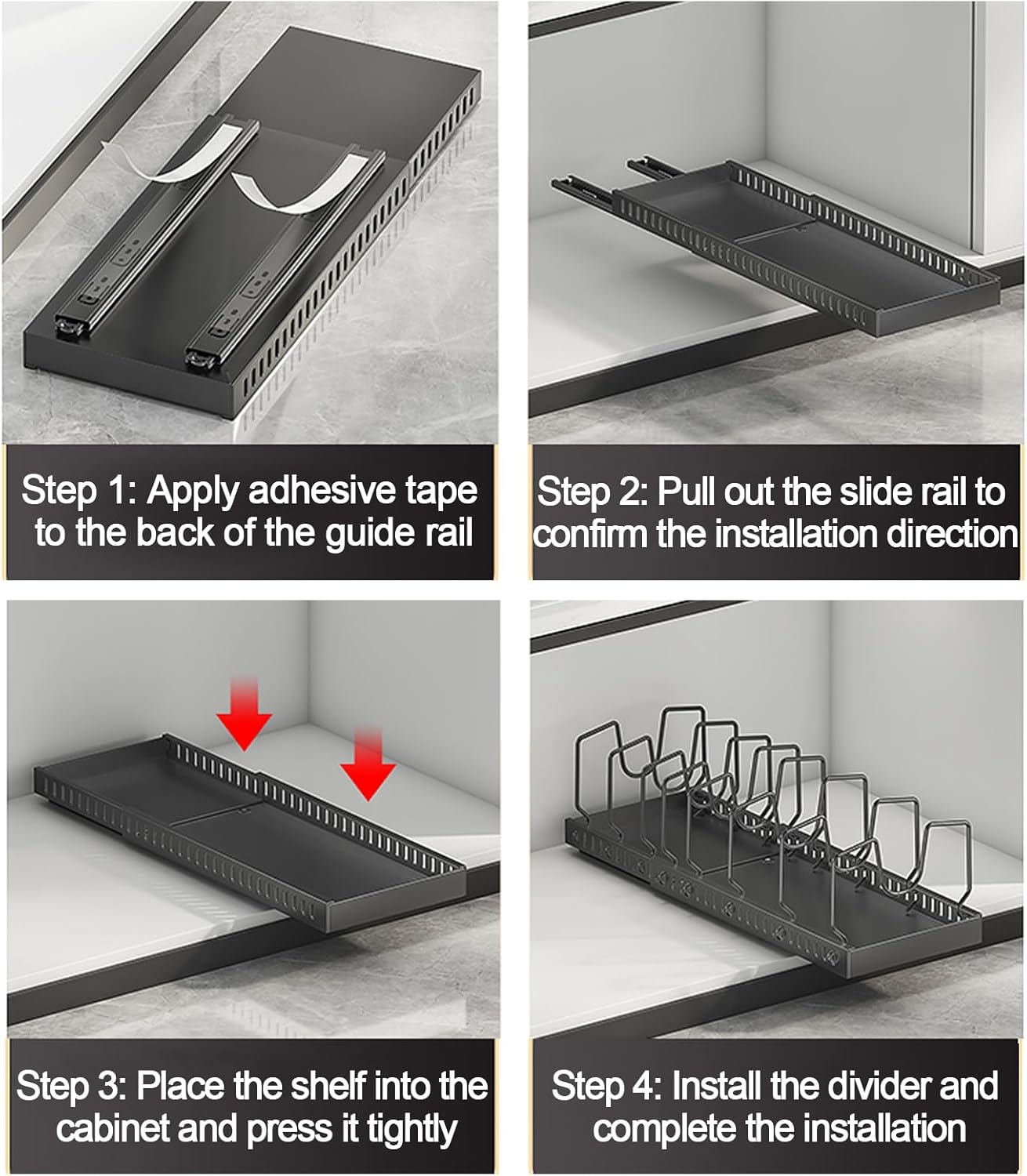 Step 1: Apply adhesive tape to the back of the guide rail

Step 2: Pull out the slide rail to confirm the installation direction

Step 3: Place the shelf into the cabinet and press it tightly

Step 4: Install the divider and complete the installation