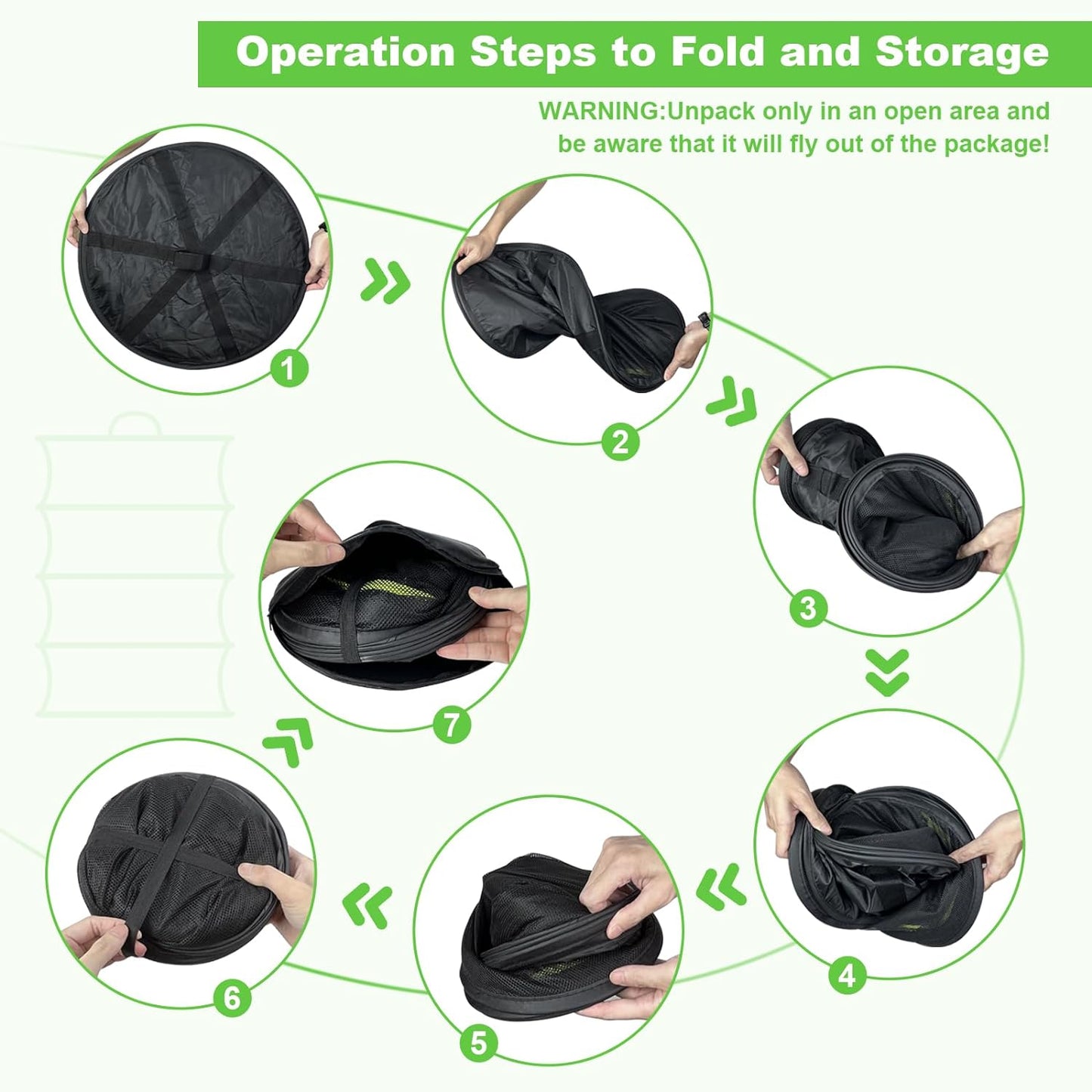 Operation Steps to Fold and Storage

WARNING:Unpack only in an open area and be aware that it will fly out of the package!

1

2

3

4

5

6

7