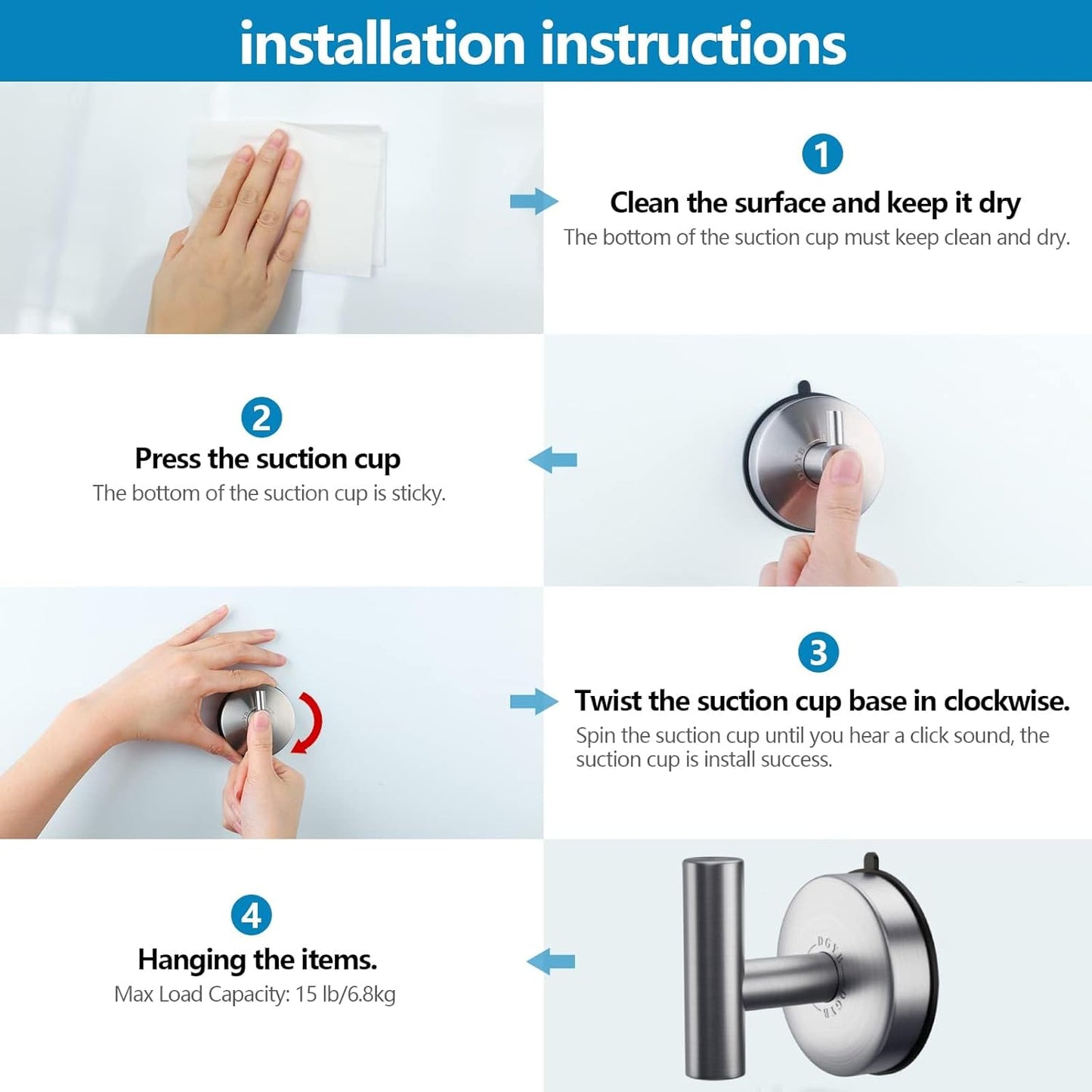 installation instructions

1
Clean the surface and keep it dry
The bottom of the suction cup must keep clean and dry.

2
Press the suction cup
The bottom of the suction cup is sticky.

3
Twist the suction cup base in clockwise.
Spin the suction cup until you hear a click sound, the suction cup is install success.

4
Hanging the items.
Max Load Capacity: 15 lb/6.8kg

DGYB
DGYB