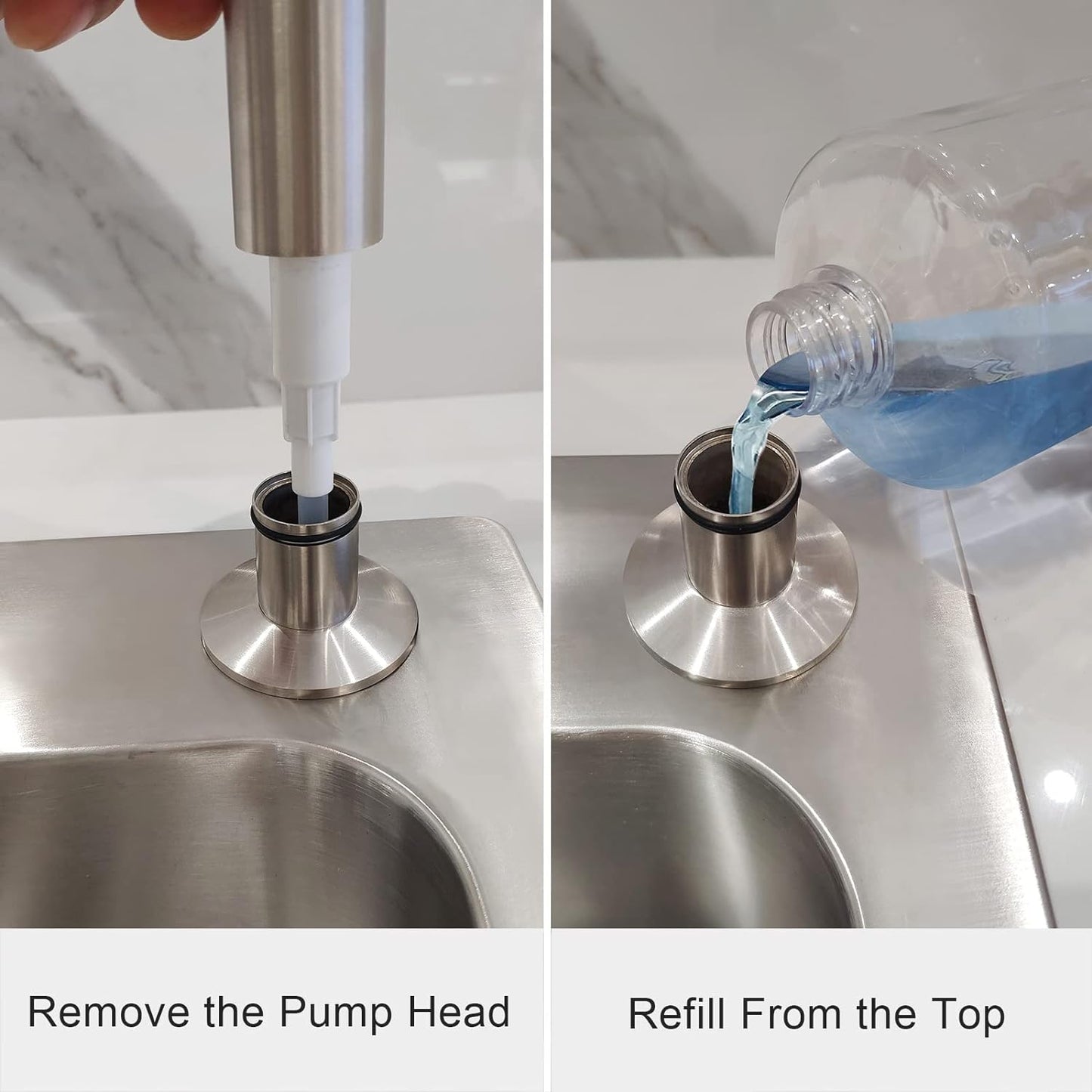 Remove the Pump Head

Refill From the Top