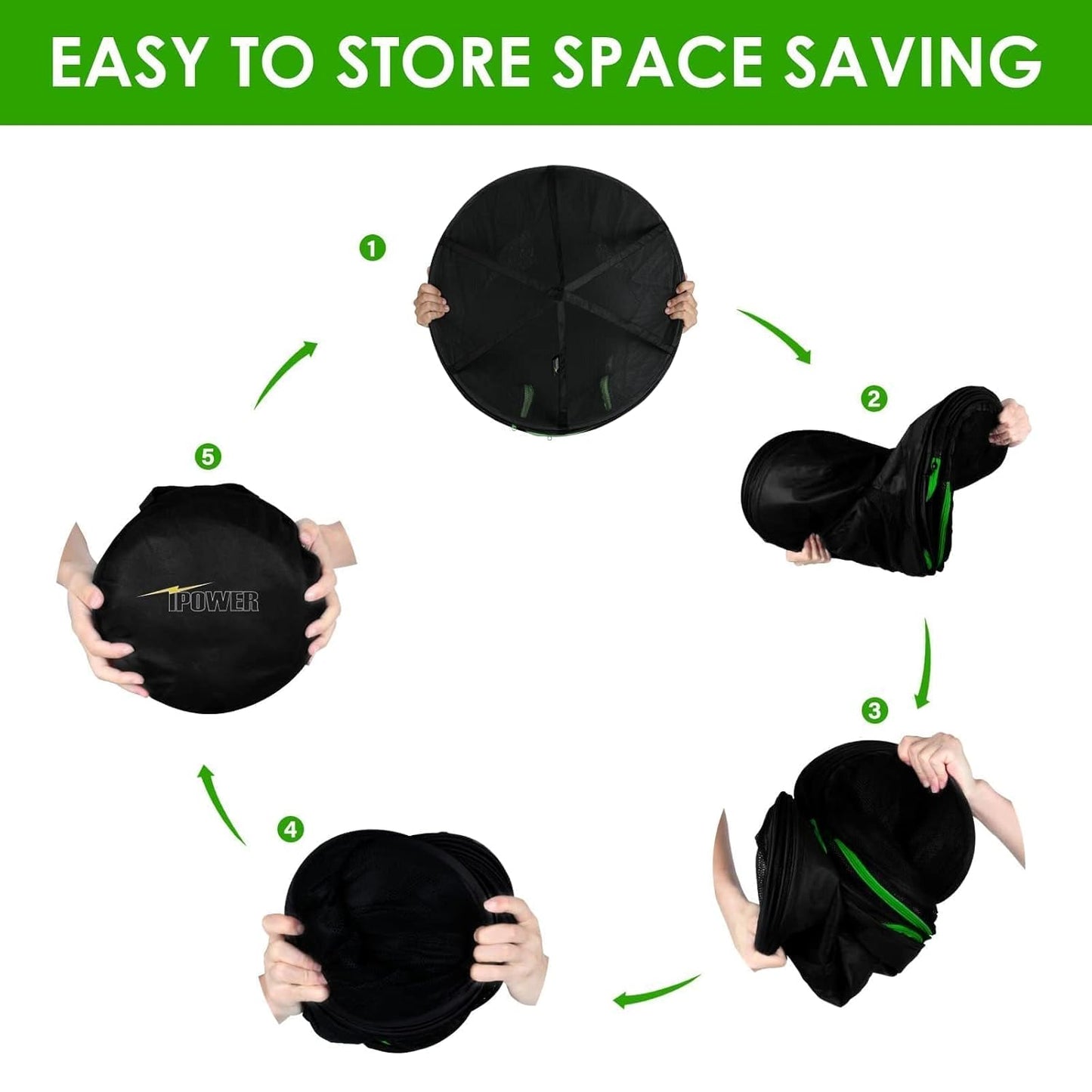 EASY TO STORE SPACE SAVING

1

2

3

4

5

IPOWER