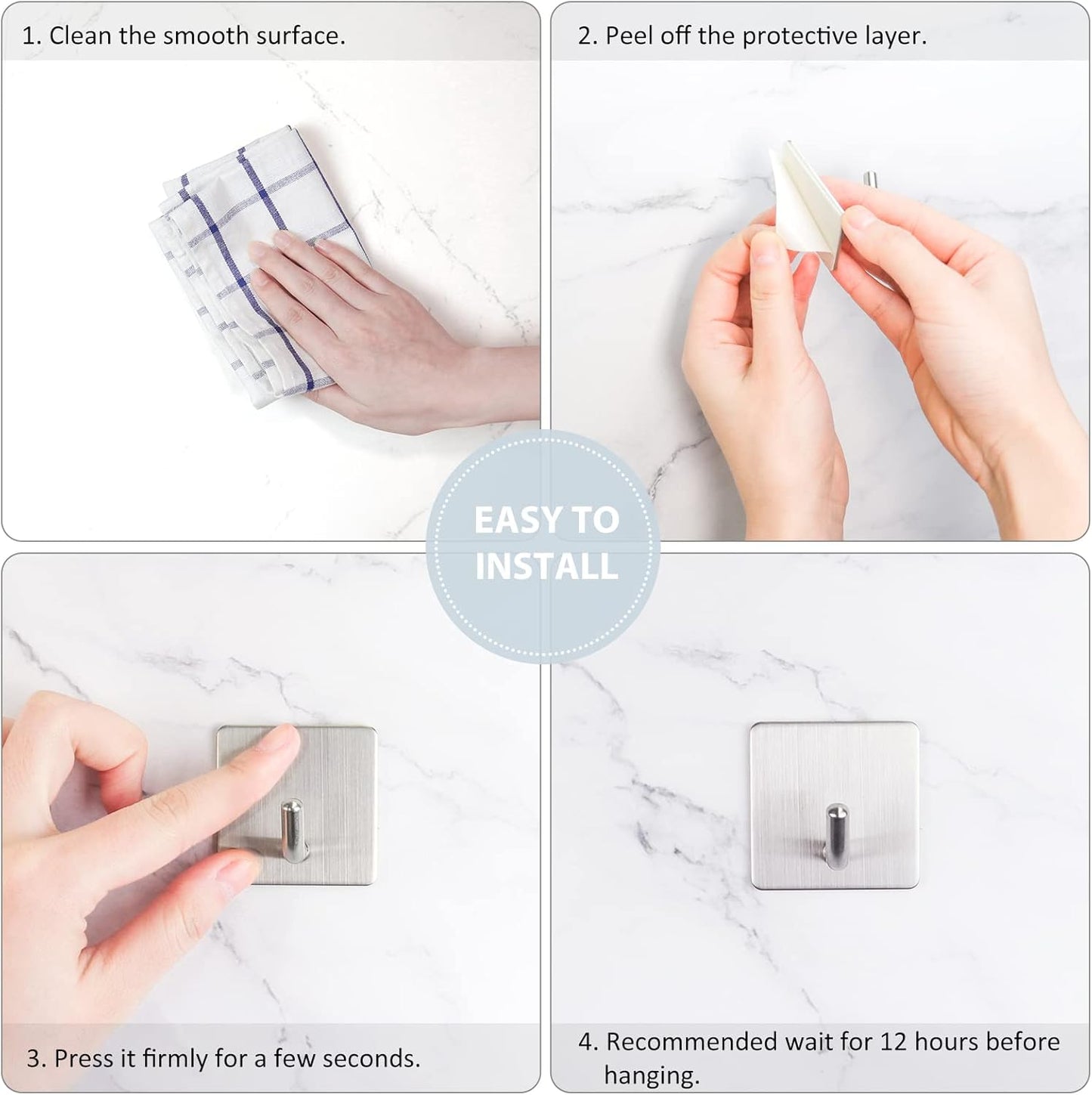 1. Clean the smooth surface.

2. Peel off the protective layer.

EASY TO INSTALL

3. Press it firmly for a few seconds.

4. Recommended wait for 12 hours before hanging.